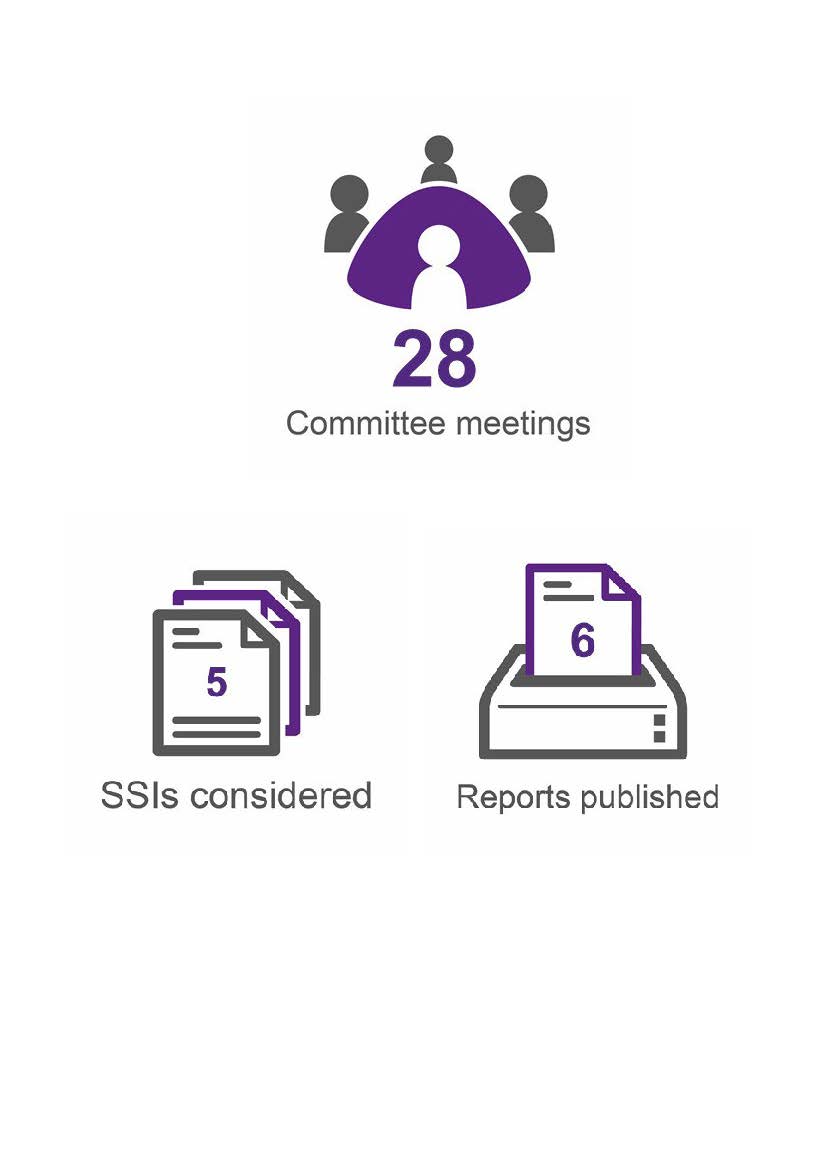 28
Committee meetings

5
SSIs considered

6
Reports published